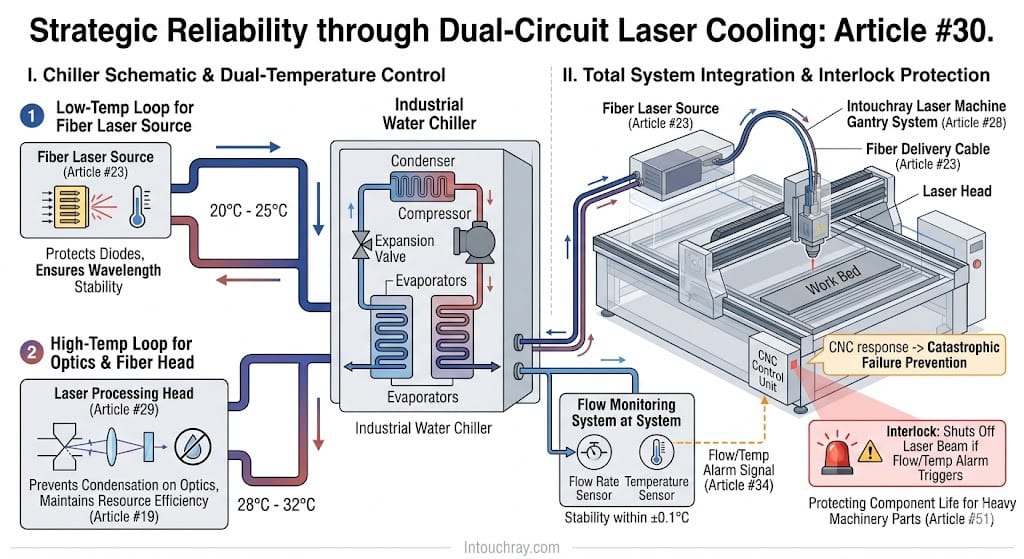 Strategic Reliability through Dual-Circuit Laser Cooling: Article #30.

I. Chiller Schematic & Dual-Temperature Control

1 Low-Temp Loop for Fiber Laser Source

Fiber Laser Source (Article #23)

Protects Diodes, Ensures Wavelength Stability

20°C - 25°C

Industrial Water Chiller

Condenser

Compressor

Expansion Valve

Evaporators

Evaporators

Industrial Water Chiller

2 High-Temp Loop for Optics & Fiber Head

Laser Processing Head (Article #29)

Prevents Condensation on Optics, Maintains Resource Efficiency (Article #19)

28°C - 32°C

II. Total System Integration & Interlock Protection

Fiber Laser Source (Article #23)

Intouchray Laser Machine Gantry System (Article #28)

Fiber Delivery Cable (Article #23)

Laser Head

Work Bed

CNC Control Unit

CNC response -> Catastrophic Failure Prevention

Flow Monitoring System at System

Flow Rate Sensor

Temperature Sensor

Stability within ±0.1°C

Flow/Temp Alarm Signal (Article #34)

Interlock: Shuts Off Laser Beam if Flow/Temp Alarm Triggers

Protecting Component Life for Heavy Machinery Parts (Article #51)

Intouchray.com